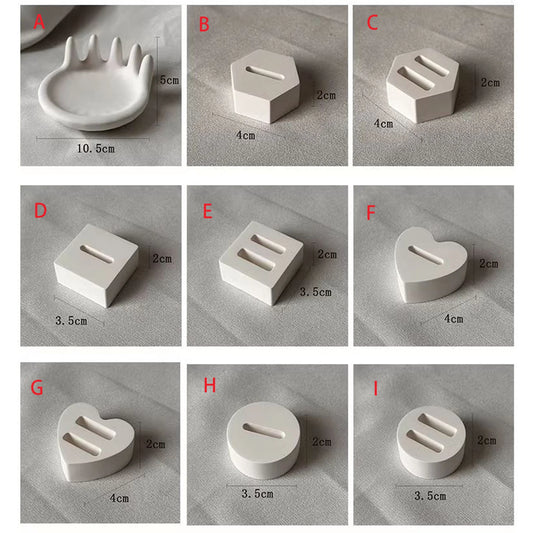 A
5cm
10.5cm

B
2cm
4cm

C
2cm
4cm

D
2cm
3.5cm

E
2cm
3.5cm

F
2cm
4cm

G
2cm
4cm

H
2cm
3.5cm

I
2cm
3.5cm